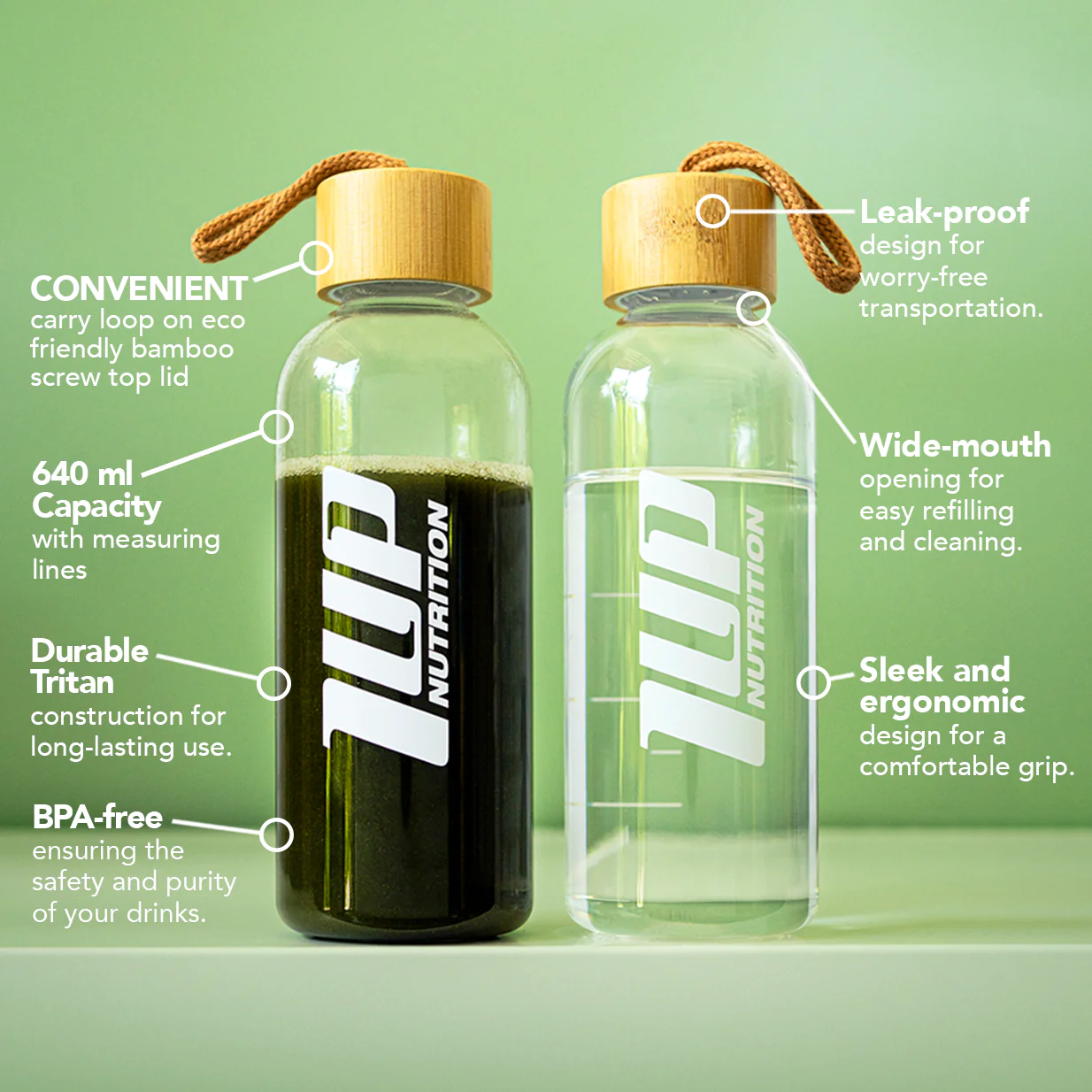 CONVENIENT
carry loop on eco friendly bamboo screw top lid

640 ml
Capacity
with measuring lines

Durable
Tritan
construction for long-lasting use.

BPA-free
ensuring the safety and purity of your drinks.

1UP NUTRITION

1UP NUTRITION

Leak-proof
design for worry-free transportation.

Wide-mouth
opening for easy refilling and cleaning.

Sleek and
ergonomic
design for a comfortable grip.